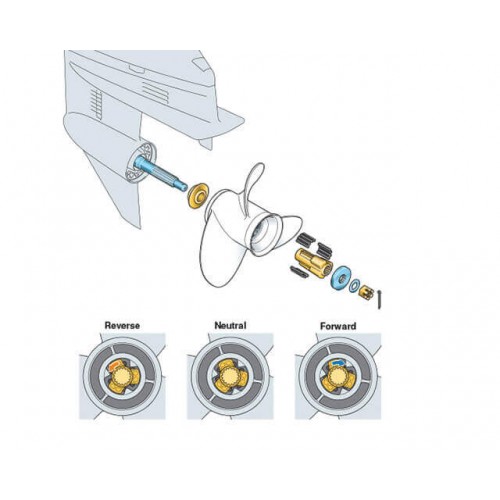 Reverse

Neutral

Forward